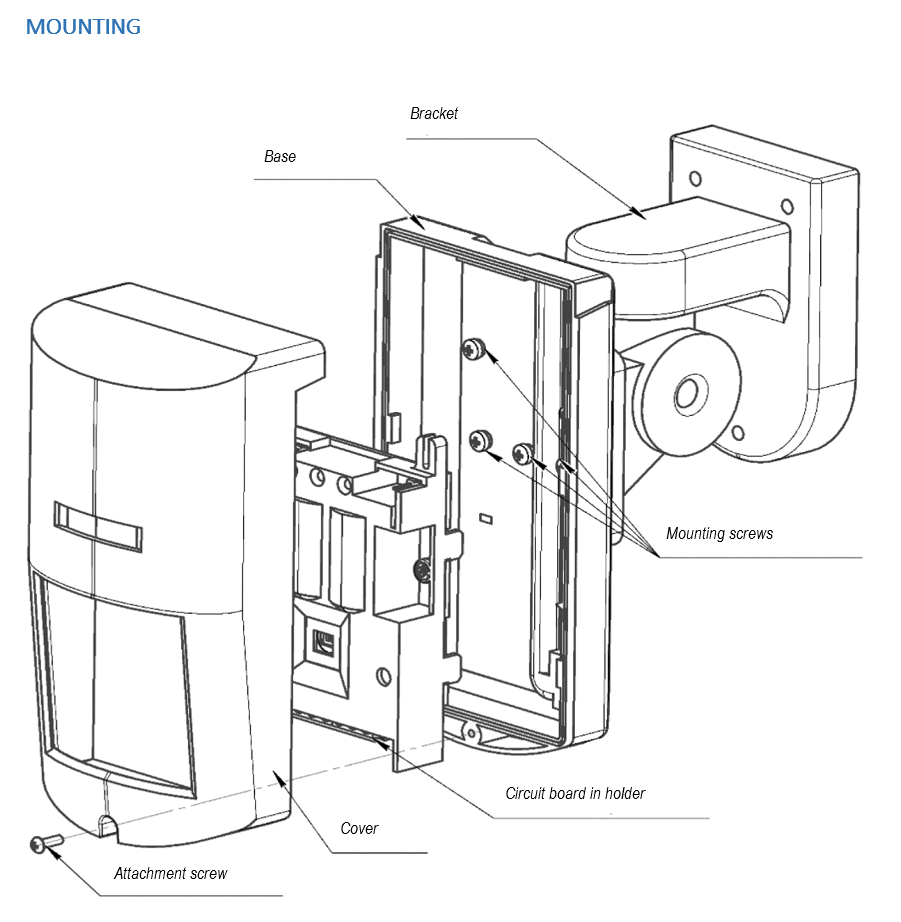 MOUNTING

Bracket

Base

Mounting screws

Circuit board in holder

Cover

Attachment screw